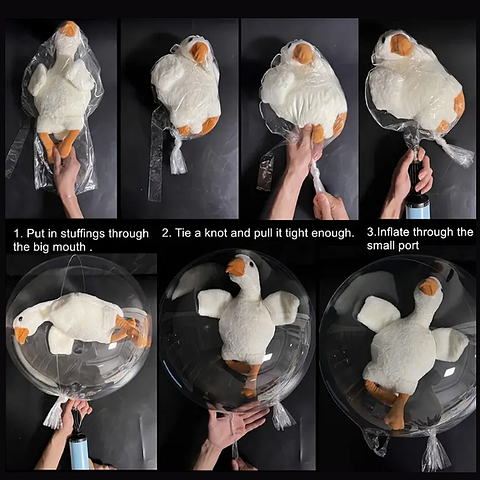 1. Put in stuffings through the big mouth .

2. Tie a knot and pull it tight enough.

3.Inflate through the small port